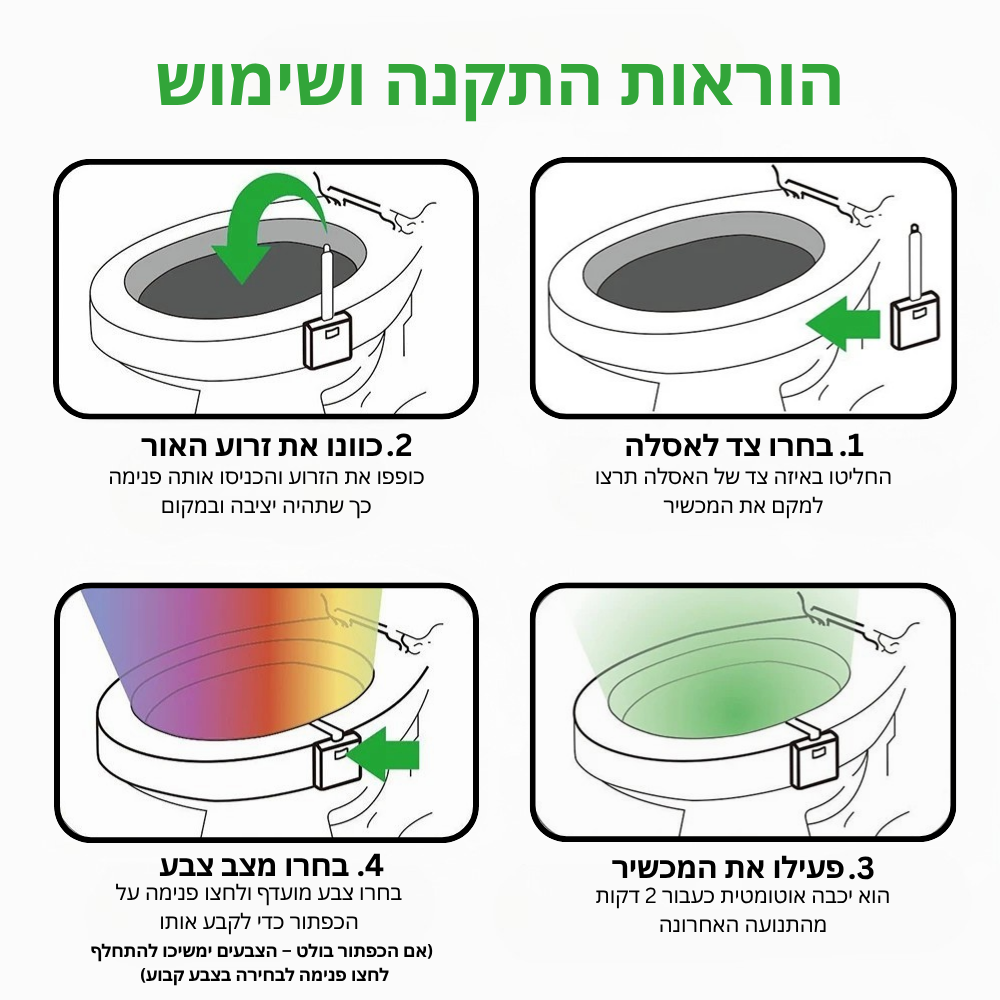 הוראות התקנה ושימוש

1. בחרו צד לאסלה
החליטו באיזה צד של האסלה תרצו למקם את המכשיר

2. כוונו את זרוע האור
כופפו את הזרוע והכניסו אותה פנימה כך שתהיה יציבה ובמקום

3. פעילו את המכשיר
הוא יכבה אוטומטית כעבור 2 דקות מהתנועה האחרונה

4. בחרו מצב צבע
בחרו צבע מועדף ולחצו פנימה על הכפתור כדי לקבע אותו
(אם הכפתור בולט – הצבעים ימשיכו להתחלף לחצו פנימה לבחירה בצבע קבוע)